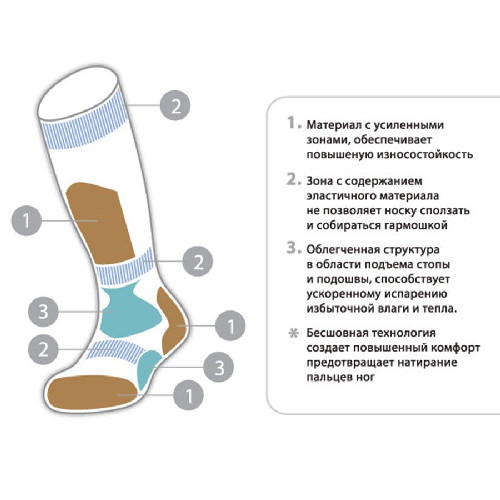 2

1

2

3

1

2

3

1

1. Материал с усиленными зонами, обеспечивает повышеную износостойкость

2. Зона с содержанием эластичного материала не позволяет носку сползать и собираться гармошкой

3. Облегченная структура в области подъема стопы и подошвы, способствует ускоренному испарению избыточной влаги и тепла.

* Бесшовная технология создает повышенный комфорт предотвращает натирание пальцев ног