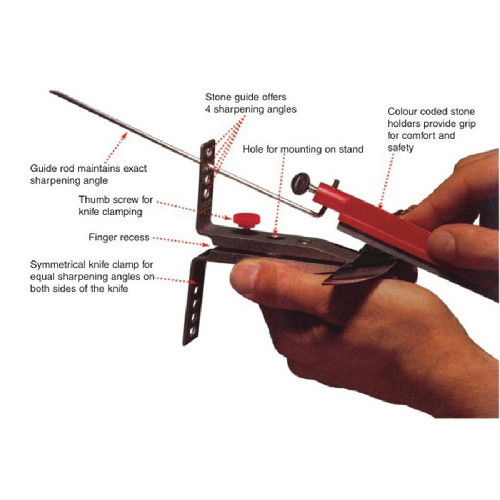 Stone guide offers
4 sharpening angles

Colour coded stone holders provide grip for comfort and safety

Hole for mounting on stand

Guide rod maintains exact sharpening angle

Thumb screw for knife clamping

Finger recess

Symmetrical knife clamp for equal sharpening angles on both sides of the knife