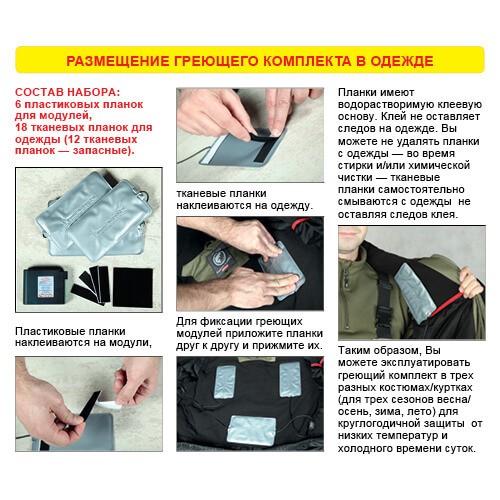 РАЗМЕЩЕНИЕ ГРЕЮЩЕГО КОМПЛЕКТА В ОДЕЖДЕ

СОСТАВ НАБОРА:
6 пластиковых планок для модулей,
18 тканевых планок для одежды (12 тканевых планок — запасные).

Пластиковые планки наклеиваются на модули,

тканевые планки наклеиваются на одежду.

Для фиксации греющих модулей приложите планки друг к другу и прижмите их.

Планки имеют водорастворимую клеевую основу. Клей не оставляет следов на одежде. Вы можете не удалять планки с одежды — во время стирки и/или химической чистки — тканевые планки самостоятельно смываются с одежды не оставляя следов клея.

Таким образом, Вы можете эксплуатировать греющий комплект в трех разных костюмах/куртках (для трех сезонов весна/осень, зима, лето) для круглогодичной защиты от низких температур и холодного времени суток.