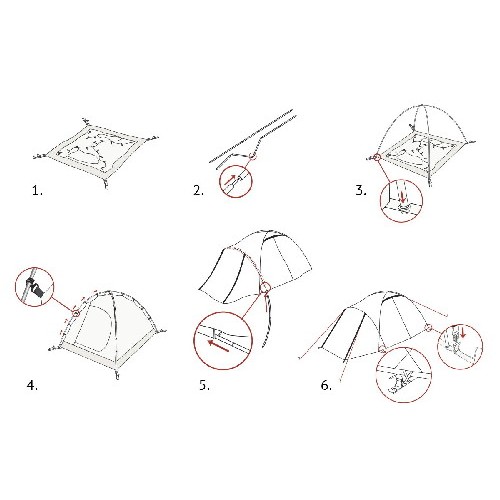 1.

2.

3.

4.

5.

6.