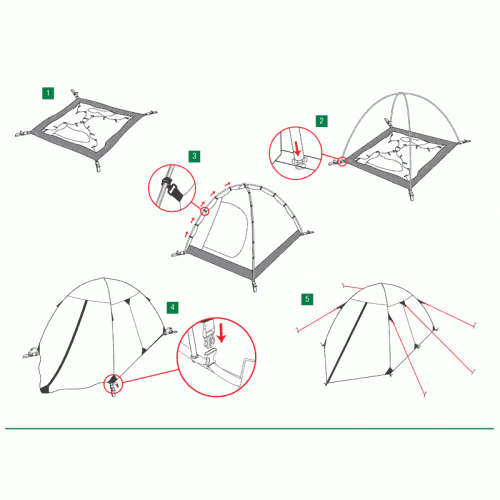 1

2

3

4

5