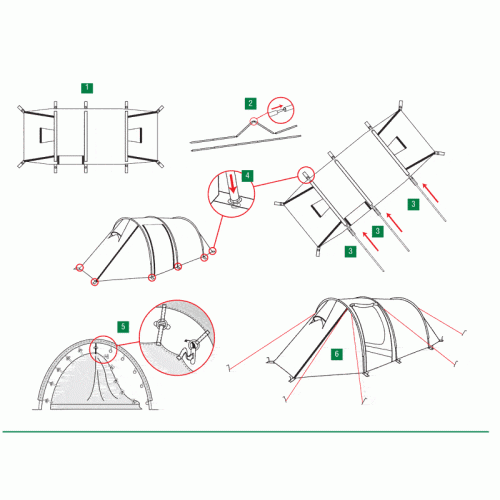 1

2

4

3

3

3

5

6