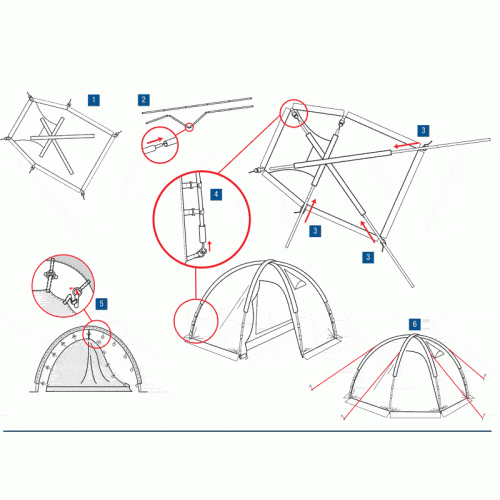 1
2
3
4
3
3
5
6