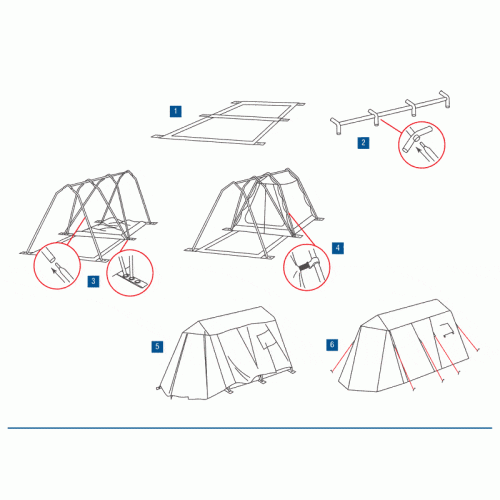 1
2
3
4
5
6